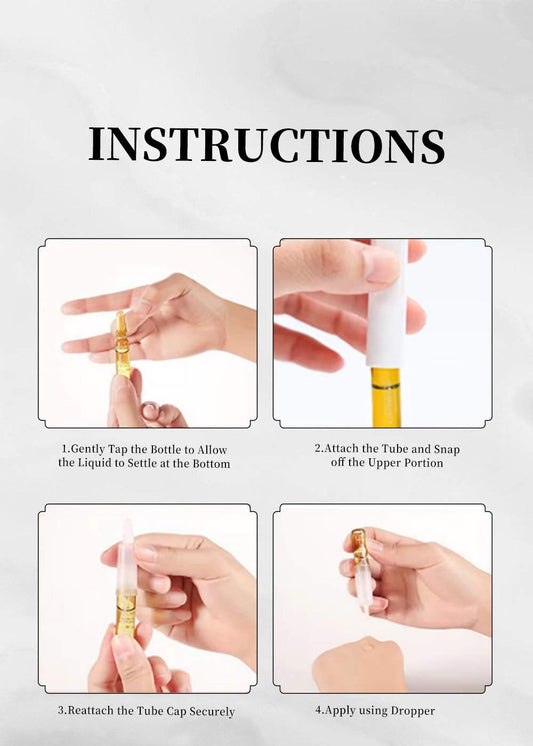 INSTRUCTIONS

1.Gently Tap the Bottle to Allow the Liquid to Settle at the Bottom

2.Attach the Tube and Snap off the Upper Portion

3.Reattach the Tube Cap Securely

4.Apply using Dropper